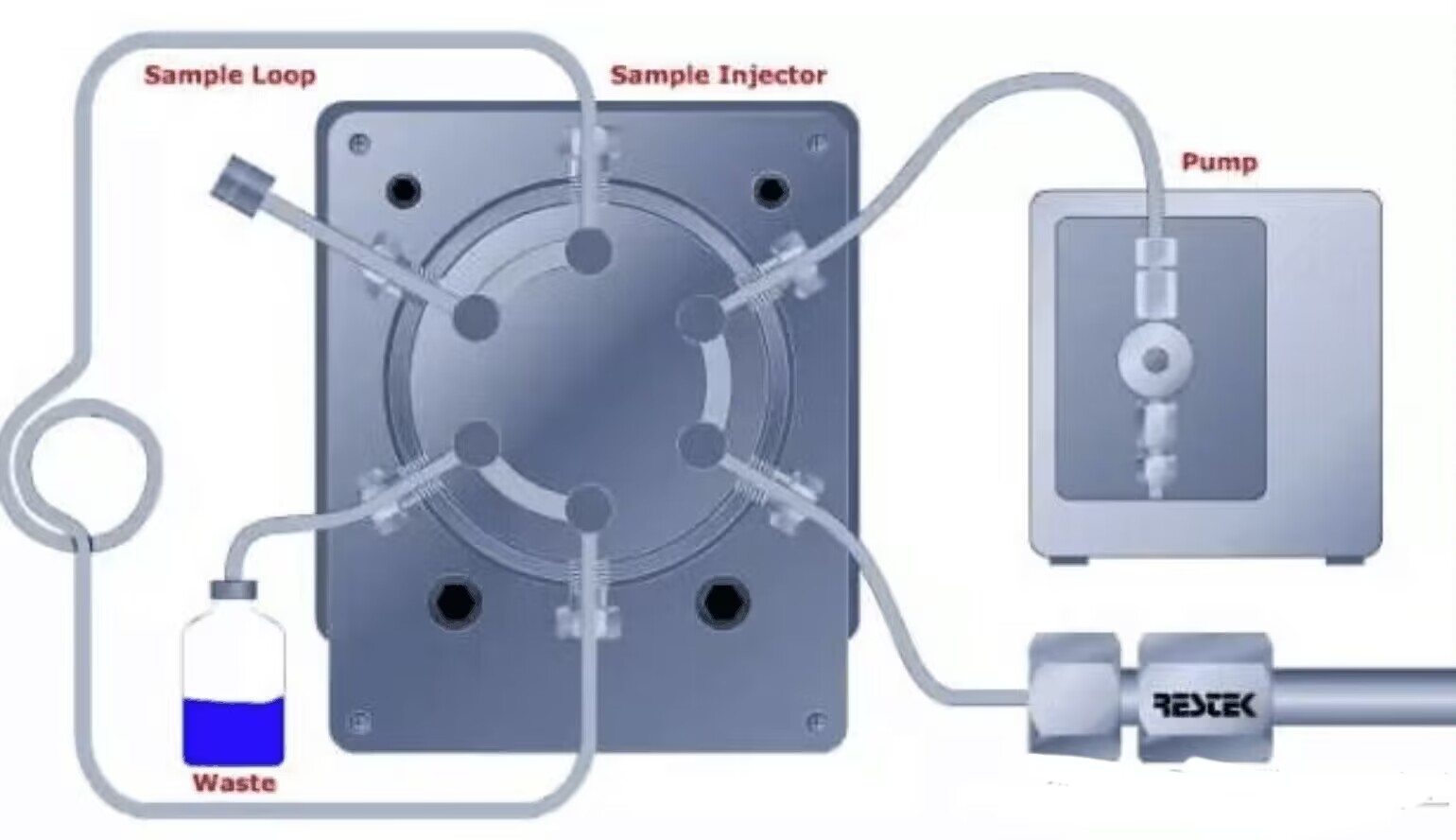 Sample Loop

Sample Injector

Pump

Waste

RESTEK